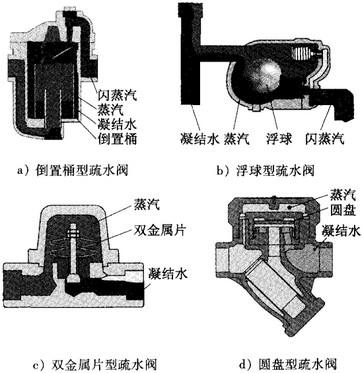 闪蒸汽
蒸汽
凝结水
倒置桶

a）倒置桶型疏水阀

凝结水 蒸汽 浮球 闪蒸汽

b）浮球型疏水阀

蒸汽
双金属片
凝结水

c）双金属片型疏水阀

蒸汽
圆盘
凝结水

d）圆盘型疏水阀